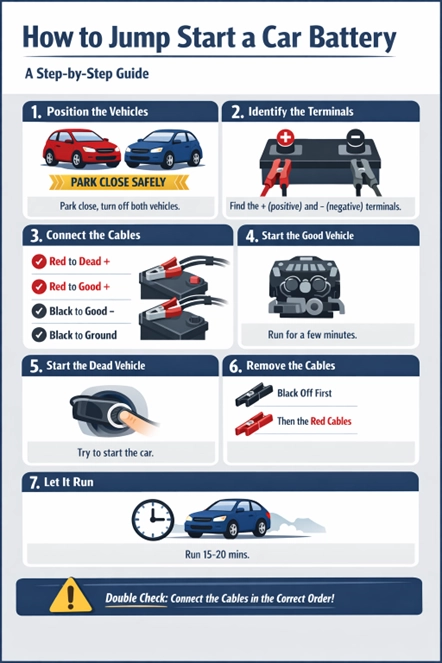 How to Jump Start a Car Battery

A Step-by-Step Guide

1. Position the Vehicles

PARK CLOSE SAFELY

Park close, turn off both vehicles.

2. Identify the Terminals

+

−

Find the + (positive) and − (negative) terminals.

3. Connect the Cables

Red to Dead +

Red to Good +

Black to Good −

Black to Ground

4. Start the Good Vehicle

Run for a few minutes.

5. Start the Dead Vehicle

Try to start the car.

6. Remove the Cables

Black Off First

Then the Red Cables

7. Let It Run

Run 15-20 mins.

Double Check: Connect the Cables in the Correct Order!